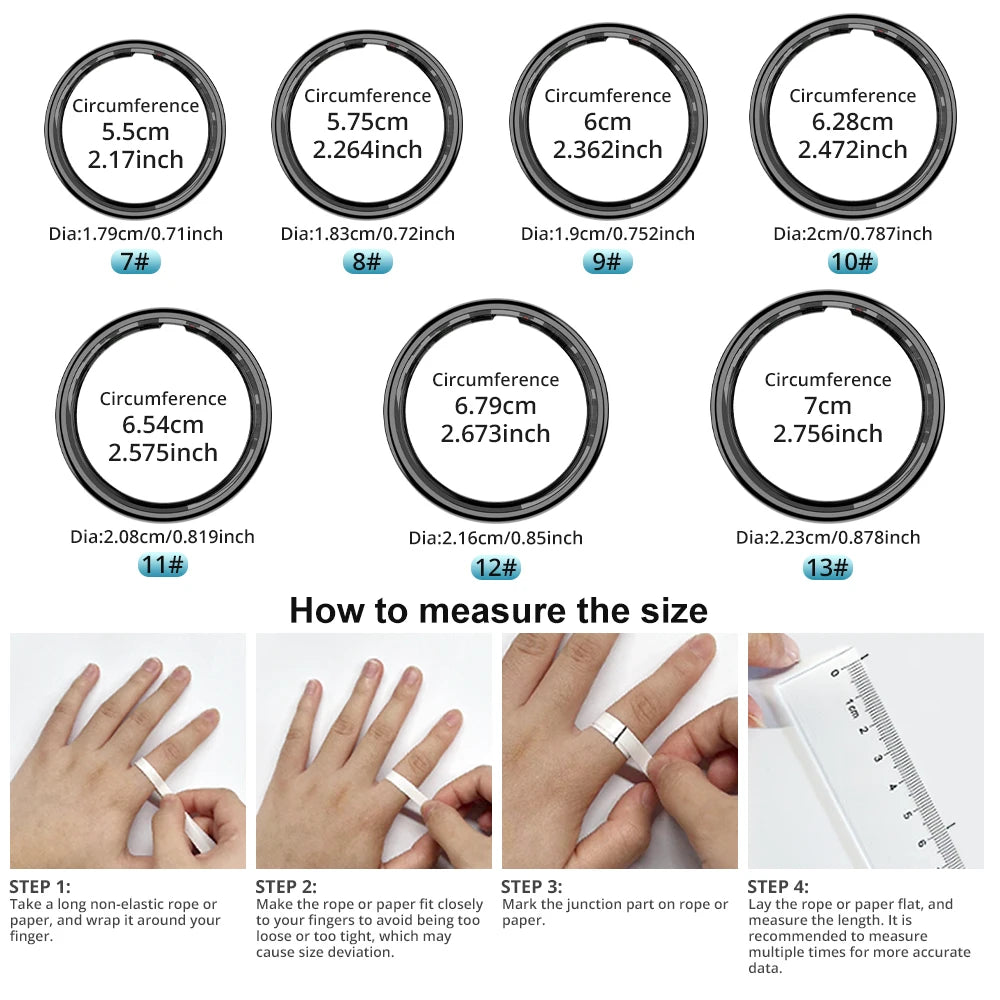 Circumference
5.5cm
2.17inch

Dia:1.79cm/0.71inch
7#

Circumference
5.75cm
2.264inch

Dia:1.83cm/0.72inch
8#

Circumference
6cm
2.362inch

Dia:1.9cm/0.752inch
9#

Circumference
6.28cm
2.472inch

Dia:2cm/0.787inch
10#

Circumference
6.54cm
2.575inch

Dia:2.08cm/0.819inch
11#

Circumference
6.79cm
2.673inch

Dia:2.16cm/0.85inch
12#

Circumference
7cm
2.756inch

Dia:2.23cm/0.878inch
13#

How to measure the size

0 1cm 2 3 4 5 6

STEP 1:
Take a long non-elastic rope or paper, and wrap it around your finger.

STEP 2:
Make the rope or paper fit closely to your fingers to avoid being too loose or too tight, which may cause size deviation.

STEP 3:
Mark the junction part on rope or paper.

STEP 4:
Lay the rope or paper flat, and measure the length. It is recommended to measure multiple times for more accurate data.